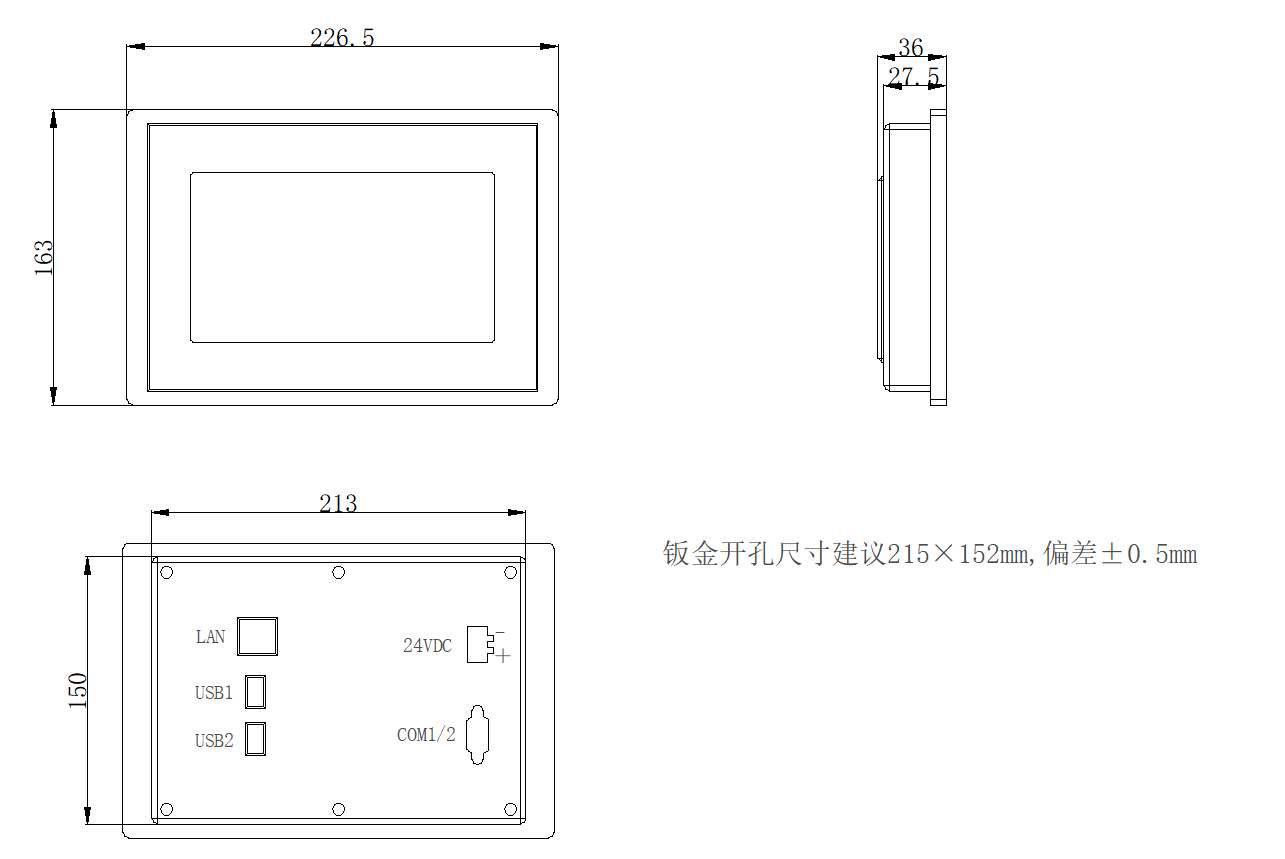 226.5

163

36

27.5

213

150

LAN

USB1

USB2

24VDC

-

+

COM1/2

钣金开孔尺寸建议215×152mm,偏差±0.5mm